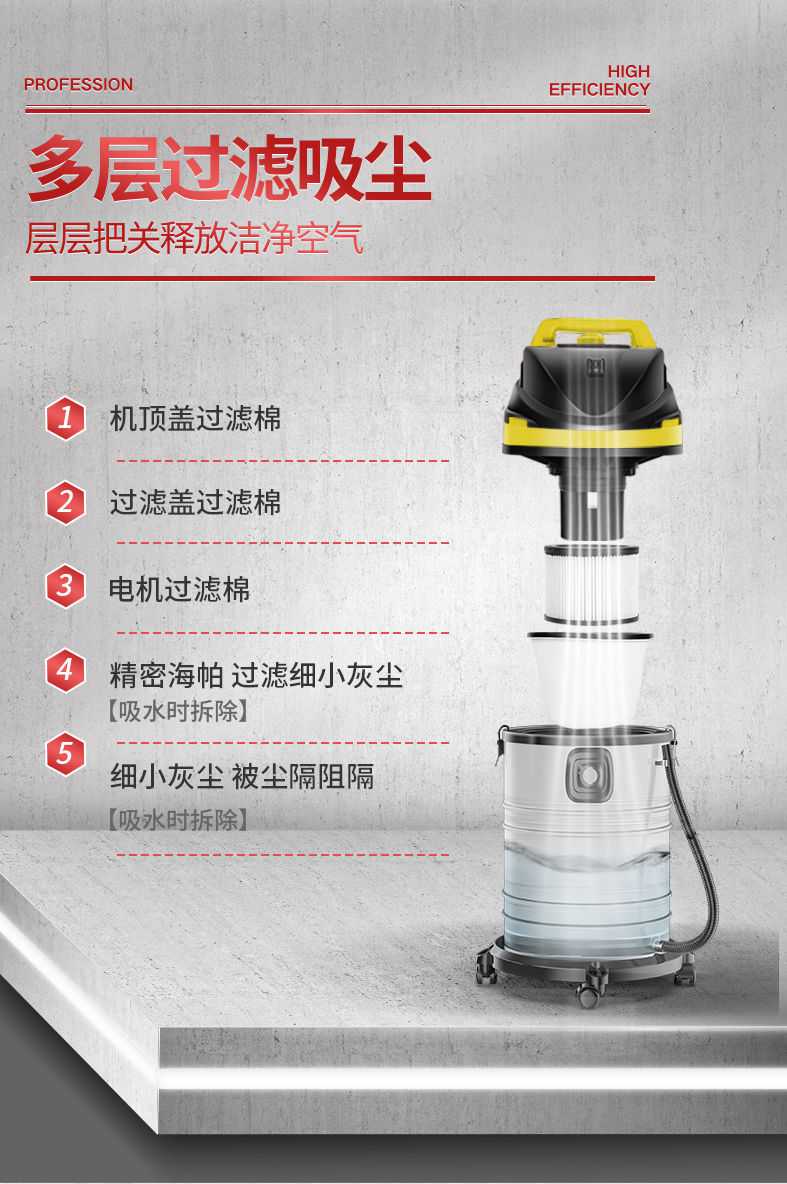 PROFESSION

HIGH EFFICIENCY

多层过滤吸尘

层层把关释放洁净空气

1 机顶盖过滤棉

2 过滤盖过滤棉

3 电机过滤棉

4 精密海帕 过滤细小灰尘
【吸水时拆除】

5 细小灰尘 被尘隔阻隔
【吸水时拆除】